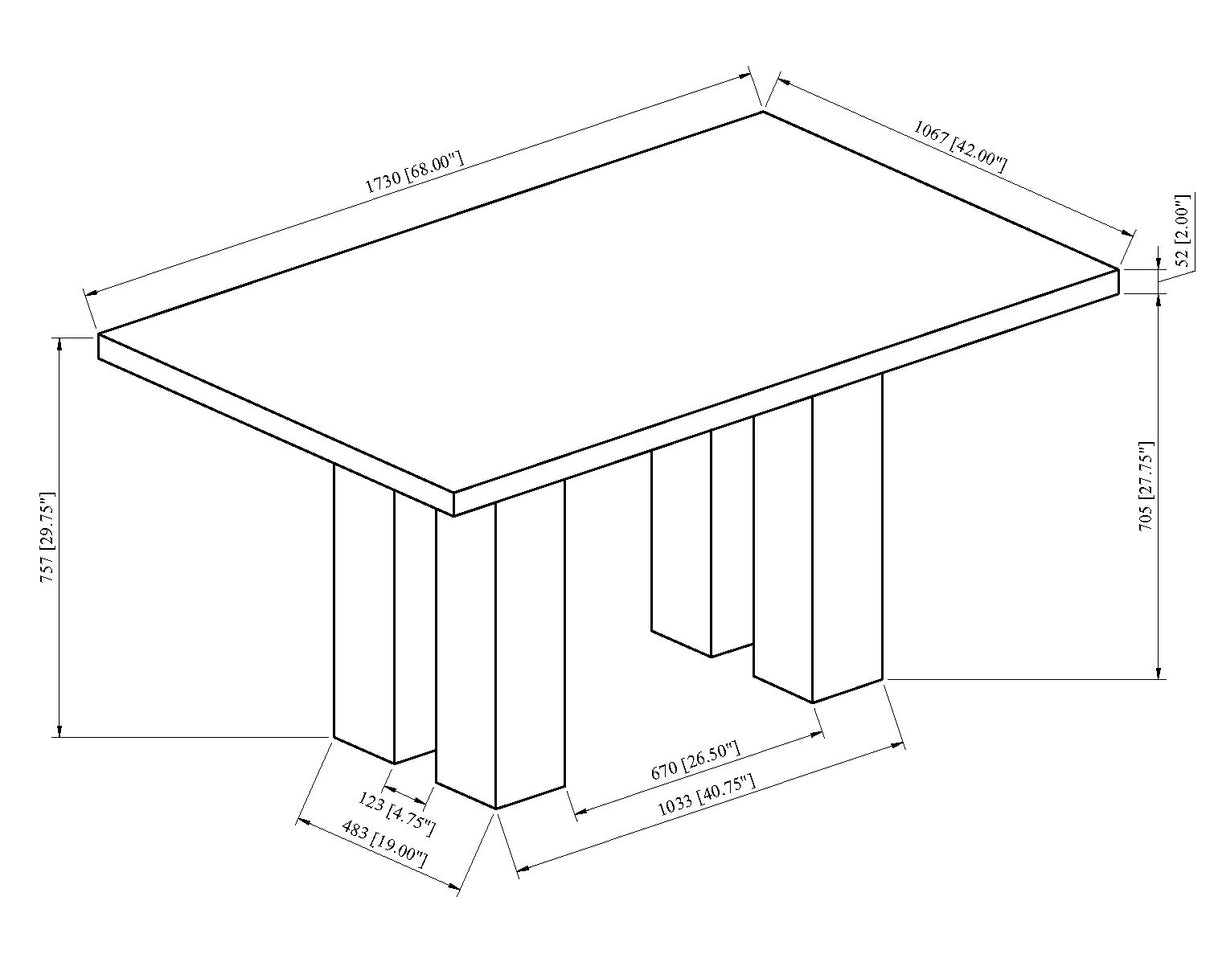 1730 [68.00"]

1067 [42.00"]

52 [2.00"]

757 [29.75"]

705 [27.75"]

670 [26.50"]

1033 [40.75"]

123 [4.75"]

483 [19.00"]