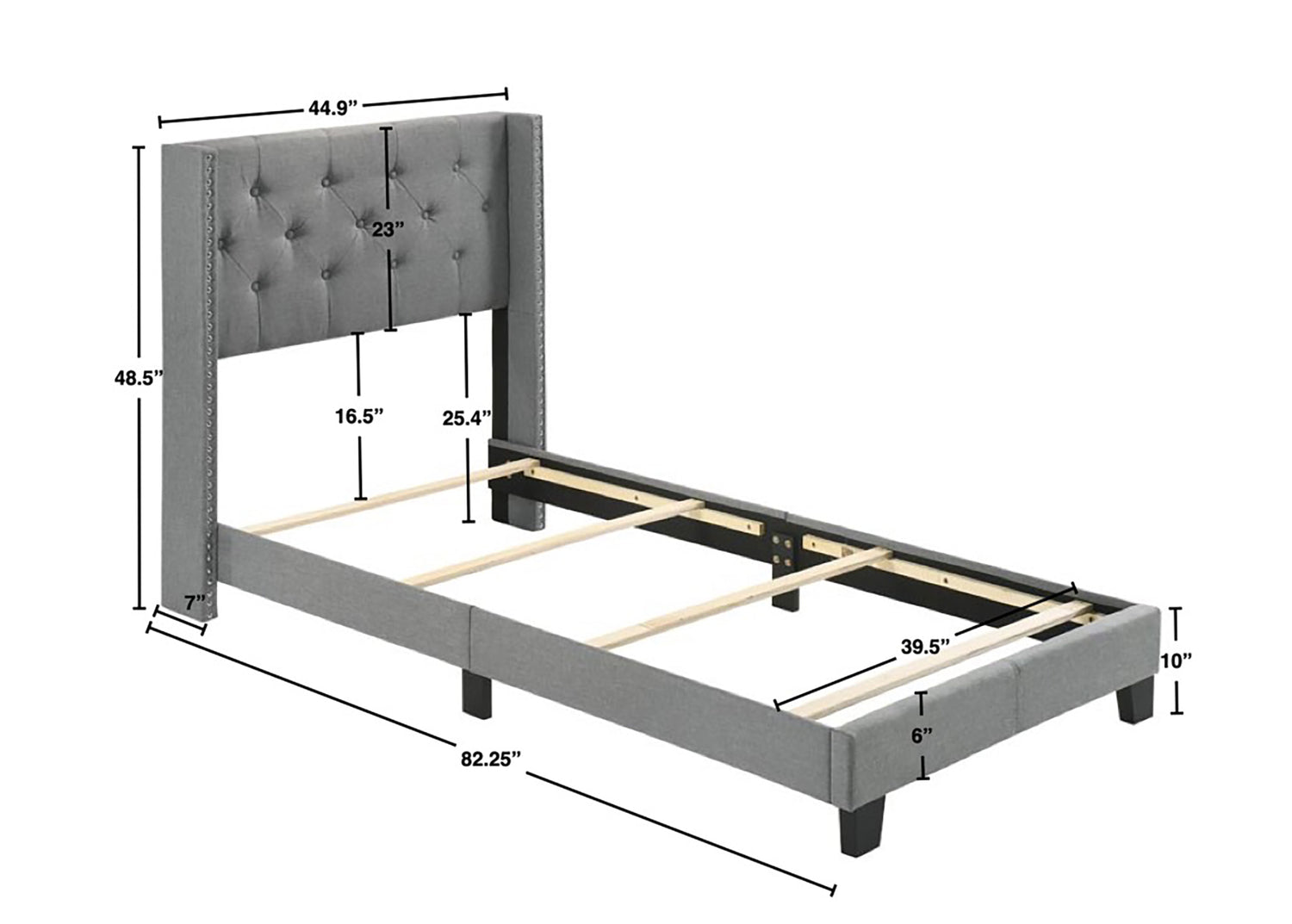 44.9”

23”

48.5”

16.5”

25.4”

7”

39.5”

10”

6”

82.25”